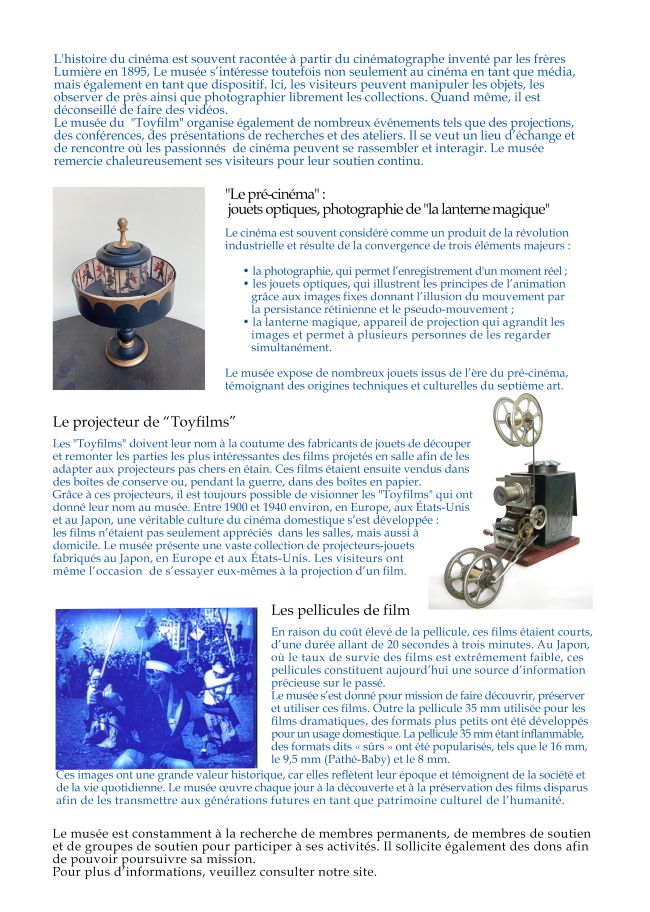 L'histoire du cinéma est souvent racontée à partir du cinématographe inventé par les frères Lumière en 1895, Le musée s'intéresse toutefois non seulement au cinéma en tant que média, mais également en tant que dispositif. Ici, les visiteurs peuvent manipuler les objets, les observer de près ainsi que photographier librement les collections. Quand même, il est déconseillé de faire des vidéos.
Le musée du "Toyfilm" organise également de nombreux événements tels que des projections, des conférences, des présentations de recherches et des ateliers. Il se veut un lieu d'échange et de rencontre où les passionnés de cinéma peuvent se rassembler et interagir. Le musée remercie chaleureusement ses visiteurs pour leur soutien continu.

"Le pré-cinéma" :
jouets optiques, photographie de "la lanterne magique"

Le cinéma est souvent considéré comme un produit de la révolution industrielle et résulte de la convergence de trois éléments majeurs :

• la photographie, qui permet l'enregistrement d'un moment réel ;
• les jouets optiques, qui illustrent les principes de l'animation grâce aux images fixes donnant l'illusion du mouvement par la persistance rétinienne et le pseudo-mouvement ;
• la lanterne magique, appareil de projection qui agrandit les images et permet à plusieurs personnes de les regarder simultanément.

Le musée expose de nombreux jouets issus de l'ère du pré-cinéma, témoignant des origines techniques et culturelles du septième art.

Le projecteur de "Toyfilms"

Les "Toyfilms" doivent leur nom à la coutume des fabricants de jouets de découper et remonter les parties les plus intéressantes des films projetés en salle afin de les adapter aux projecteurs pas chers en étain. Ces films étaient ensuite vendus dans des boîtes de conserve ou, pendant la guerre, dans des boîtes en papier.
Grâce à ces projecteurs, il est toujours possible de visionner les "Toyfilms" qui ont donné leur nom au musée. Entre 1900 et 1940 environ, en Europe, aux États-Unis et au Japon, une véritable culture du cinéma domestique s'est développée : les films n'étaient pas seulement appréciés dans les salles, mais aussi à domicile. Le musée présente une vaste collection de projecteurs-jouets fabriqués au Japon, en Europe et aux États-Unis. Les visiteurs ont même l'occasion de s'essayer eux-mêmes à la projection d'un film.

Les pellicules de film

En raison du coût élevé de la pellicule, ces films étaient courts, d'une durée allant de 20 secondes à trois minutes. Au Japon, où le taux de survie des films est extrêmement faible, ces pellicules constituent aujourd'hui une source d'information précieuse sur le passé.
Le musée s'est donné pour mission de faire découvrir, préserver et utiliser ces films. Outre la pellicule 35 mm utilisée pour les films dramatiques, des formats plus petits ont été développés pour un usage domestique. La pellicule 35 mm étant inflammable, des formats dits « sûrs » ont été popularisés, tels que le 16 mm, le 9,5 mm (Pathé-Baby) et le 8 mm.
Ces images ont une grande valeur historique, car elles reflètent leur époque et témoignent de la société et de la vie quotidienne. Le musée œuvre chaque jour à la découverte et à la préservation des films disparus afin de les transmettre aux générations futures en tant que patrimoine culturel de l'humanité.

Le musée est constamment à la recherche de membres permanents, de membres de soutien et de groupes de soutien pour participer à ses activités. Il sollicite également des dons afin de pouvoir poursuivre sa mission.
Pour plus d'informations, veuillez consulter notre site.